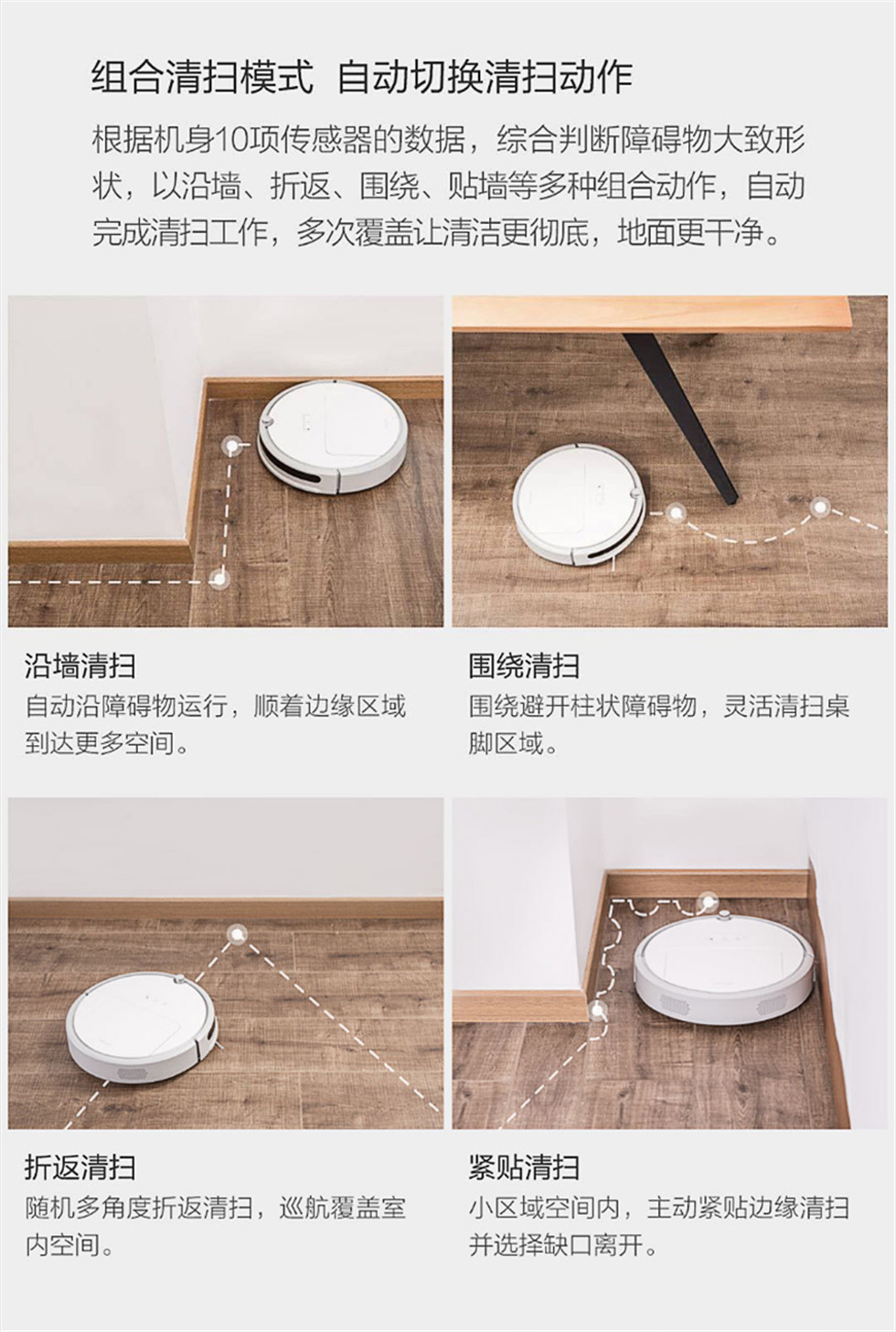 组合清扫模式 自动切换清扫动作

根据机身10项传感器的数据，综合判断障碍物大致形状，以沿墙、折返、围绕、贴墙等多种组合动作，自动完成清扫工作，多次覆盖让清洁更彻底，地面更干净。

沿墙清扫

自动沿障碍物运行，顺着边缘区域到达更多空间。

围绕清扫

围绕避开柱状障碍物，灵活清扫桌脚区域。

折返清扫

随机多角度折返清扫，巡航覆盖室内空间。

紧贴清扫

小区域空间内，主动紧贴边缘清扫并选择缺口离开。