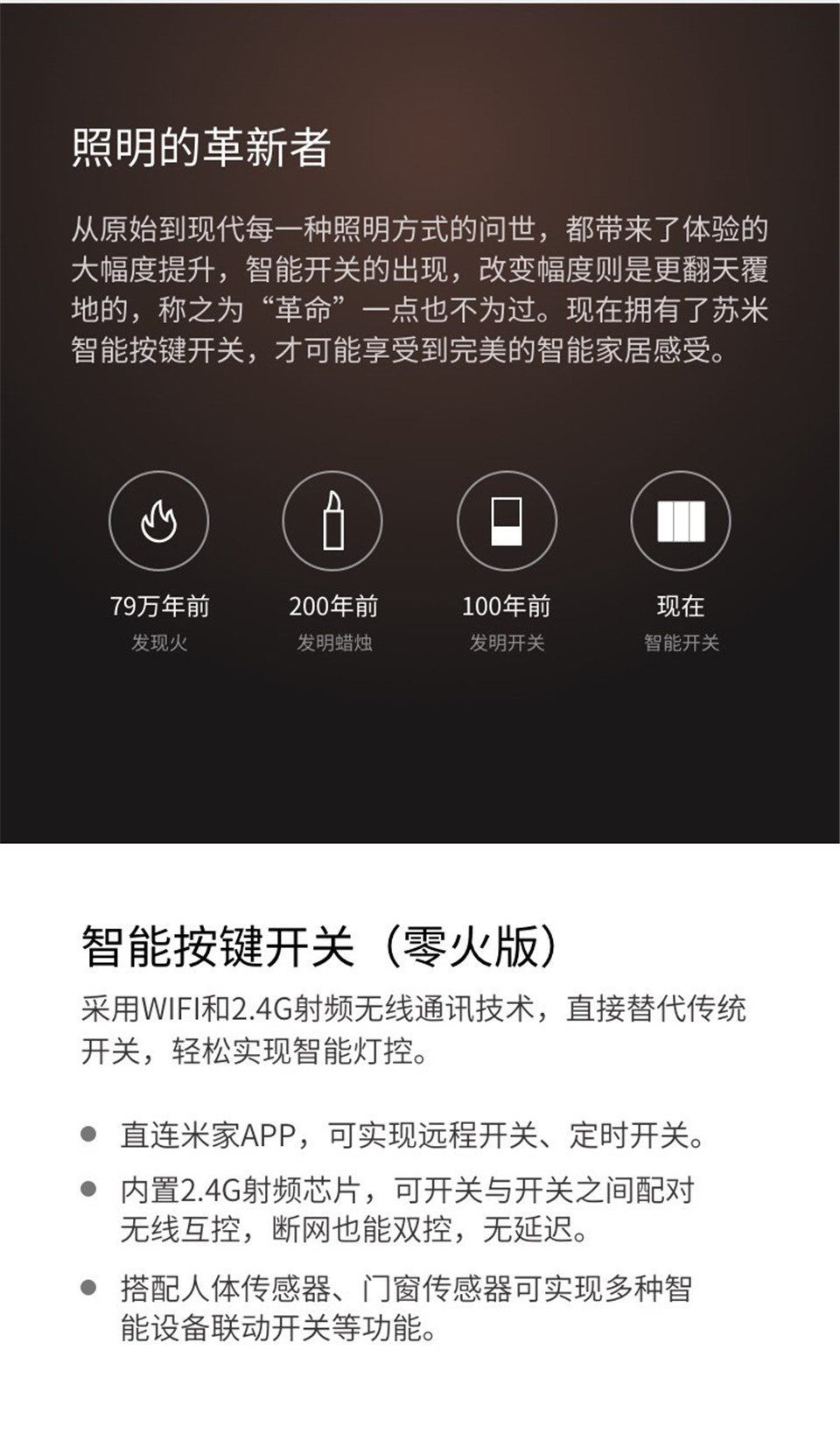 照明的革新者

从原始到现代每一种照明方式的问世，都带来了体验的大幅度提升，智能开关的出现，改变幅度则是更翻天覆地的，称之为“革命”一点也不为过。现在拥有了苏米智能按键开关，才可能享受到完美的智能家居感受。

79万年前
发现火

200年前
发明蜡烛

100年前
发明开关

现在
智能开关

智能按键开关（零火版）

采用WIFI和2.4G射频无线通讯技术，直接替代传统开关，轻松实现智能灯控。

• 直连米家APP，可实现远程开关、定时开关。
• 内置2.4G射频芯片，可开关与开关之间配对无线互控，断网也能双控，无延迟。
• 搭配人体传感器、门窗传感器可实现多种智能设备联动开关等功能。