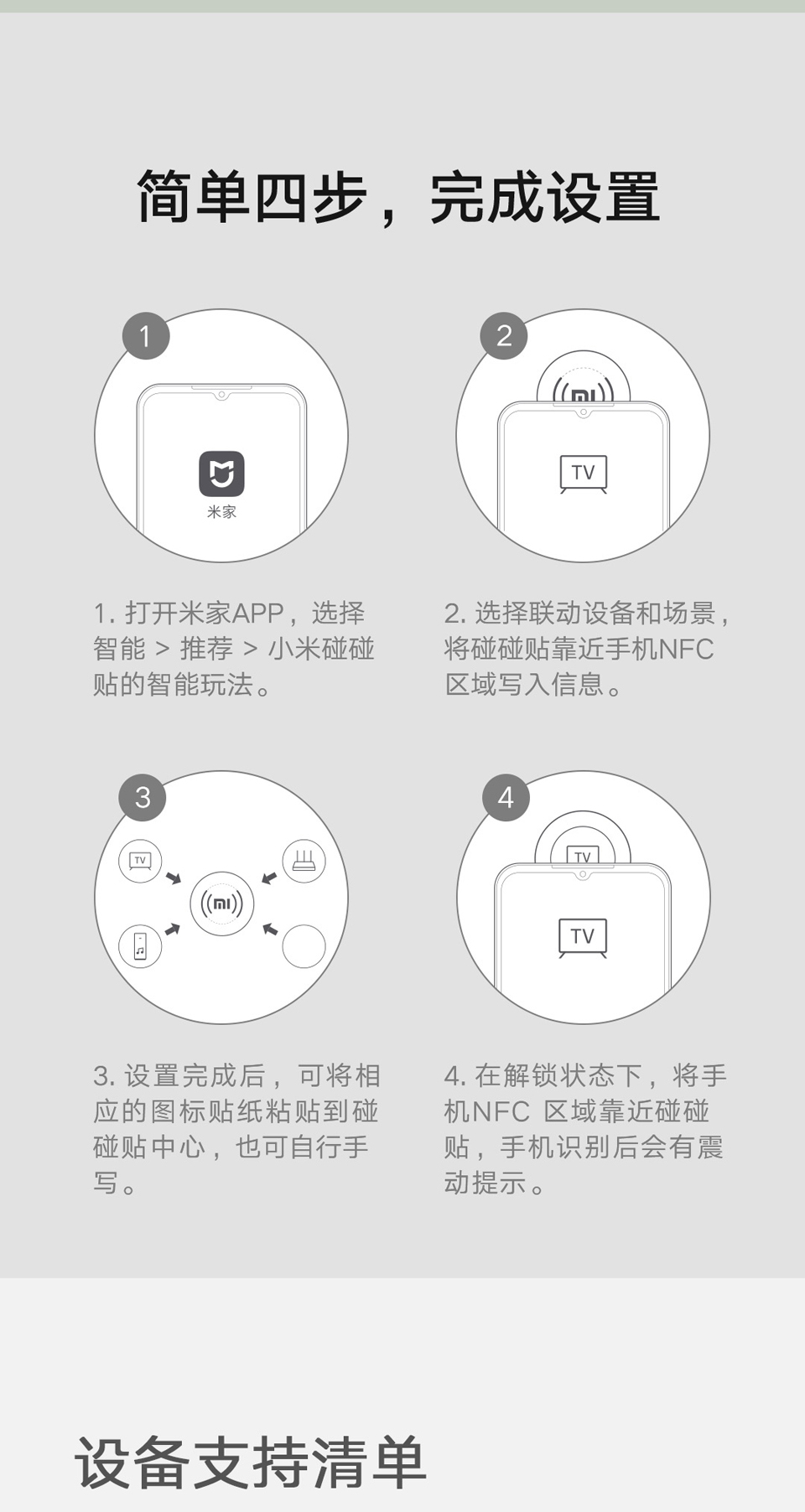 简单四步，完成设置

1

米家

2

TV

1. 打开米家APP，选择智能 > 推荐 > 小米碰碰贴的智能玩法。

2. 选择联动设备和场景，将碰碰贴靠近手机NFC区域写入信息。

3

TV

4

TV

TV

3. 设置完成后，可将相应的图标贴纸粘贴到碰碰贴中心，也可自行手写。

4. 在解锁状态下，将手机NFC 区域靠近碰碰贴，手机识别后会有震动提示。

设备支持清单