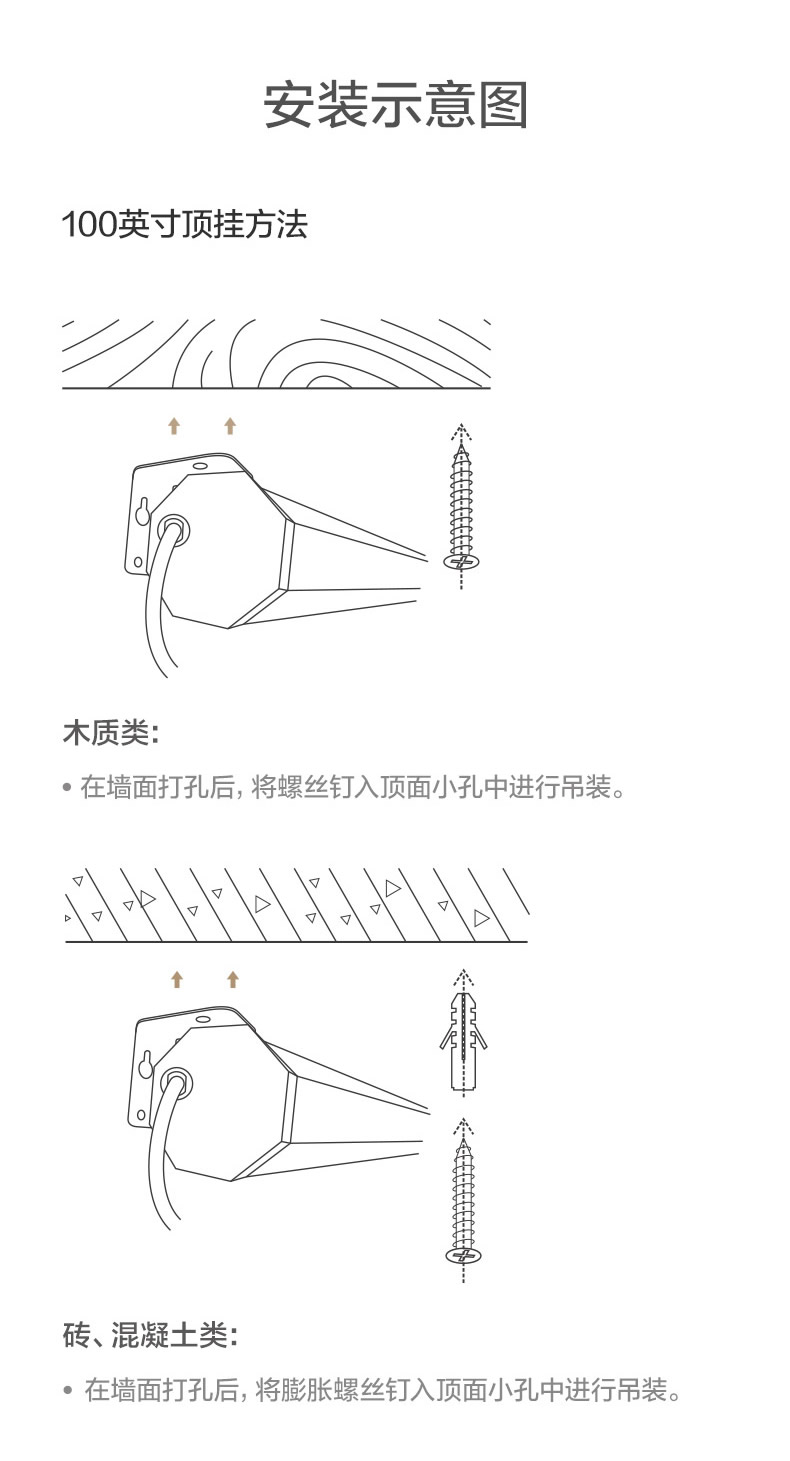 安装示意图

100英寸顶挂方法

木质类:

• 在墙面打孔后, 将螺丝钉入顶面小孔中进行吊装。

砖、混凝土类:

• 在墙面打孔后, 将膨胀螺丝钉入顶面小孔中进行吊装。