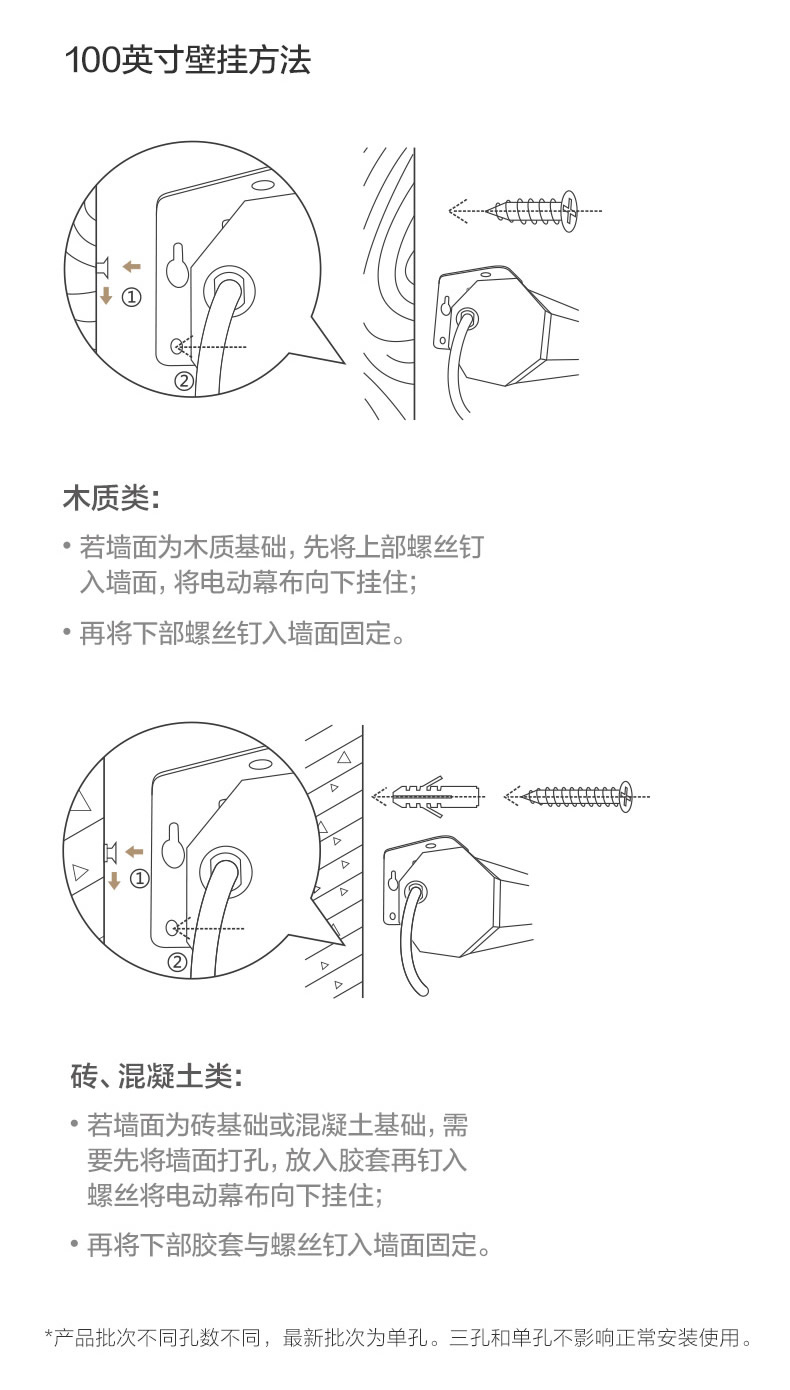 100英寸壁挂方法

①
②

木质类:

• 若墙面为木质基础, 先将上部螺丝钉入墙面, 将电动幕布向下挂住;

• 再将下部螺丝钉入墙面固定。

①
②

砖、混凝土类:

• 若墙面为砖基础或混凝土基础, 需要先将墙面打孔, 放入胶套再钉入螺丝将电动幕布向下挂住;

• 再将下部胶套与螺丝钉入墙面固定。

*产品批次不同孔数不同，最新批次为单孔。三孔和单孔不影响正常安装使用。