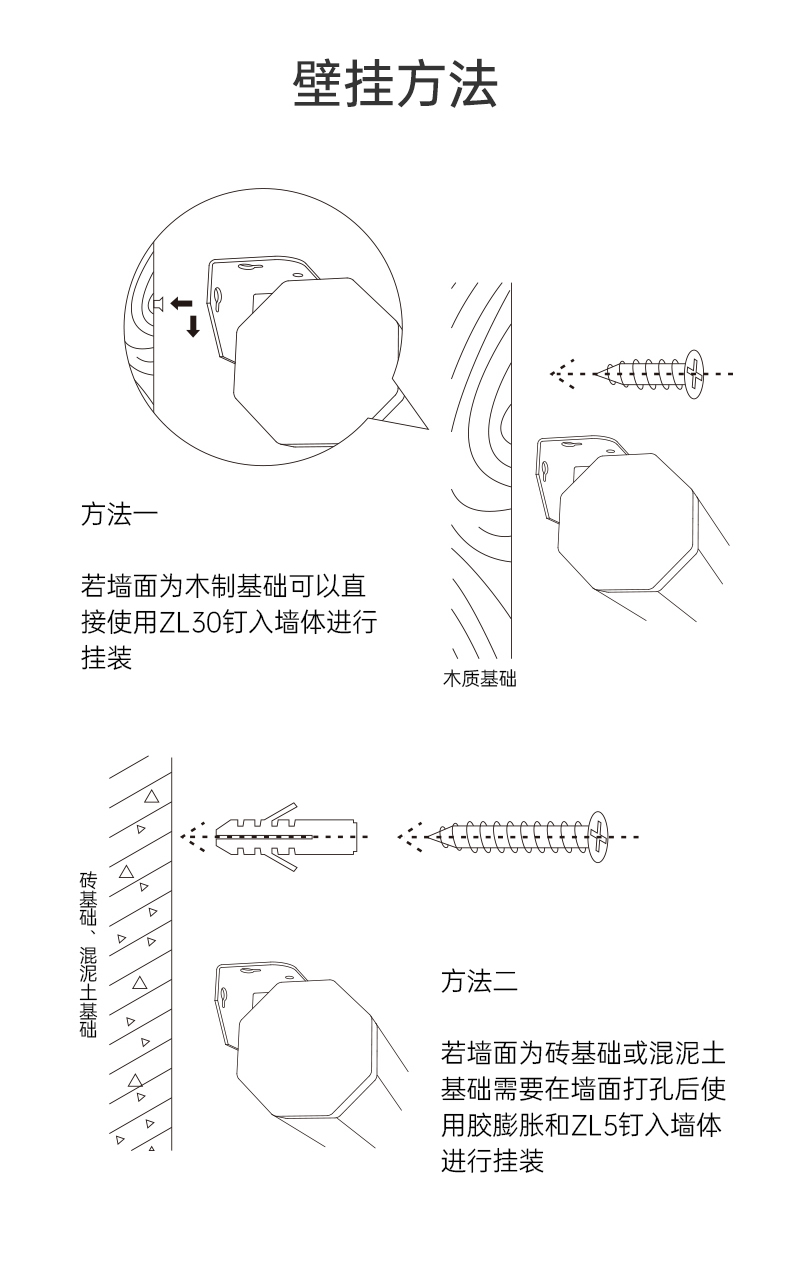 壁挂方法

方法一

若墙面为木制基础可以直接使用ZL30钉入墙体进行挂装

木质基础

砖基础、混泥土基础

方法二

若墙面为砖基础或混泥土基础需要在墙面打孔后使用胶膨胀和ZL5钉入墙体进行挂装